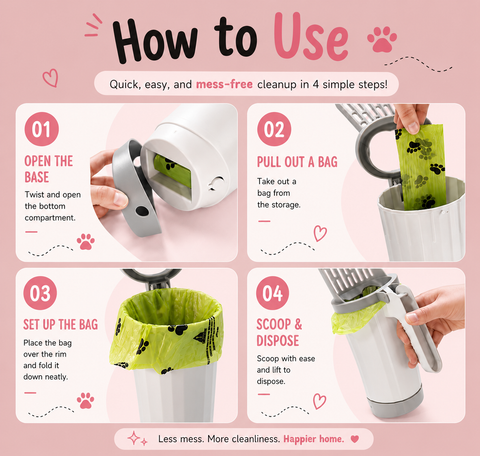 How to Use

Quick, easy, and mess-free cleanup in 4 simple steps!

01
OPEN THE BASE
Twist and open the bottom compartment.

02
PULL OUT A BAG
Take out a bag from the storage.

03
SET UP THE BAG
Place the bag over the rim and fold it down neatly.

04
SCOOP & DISPOSE
Scoop with ease and lift to dispose.

Less mess. More cleanliness. Happier home.